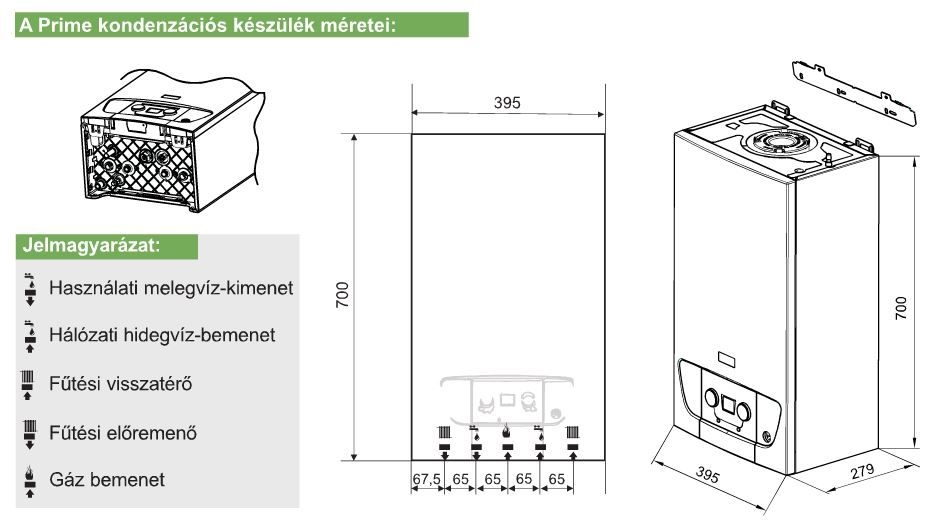 A Prime kondenzációs készülék méretei:

Jelmagyarázat:

Használati melegvíz-kimenet

Hálózati hidegvíz-bemenet

Fűtési visszatérő

Fűtési előremenő

Gáz bemenet

395

700

67,5 65 65 65 65

700

395

279