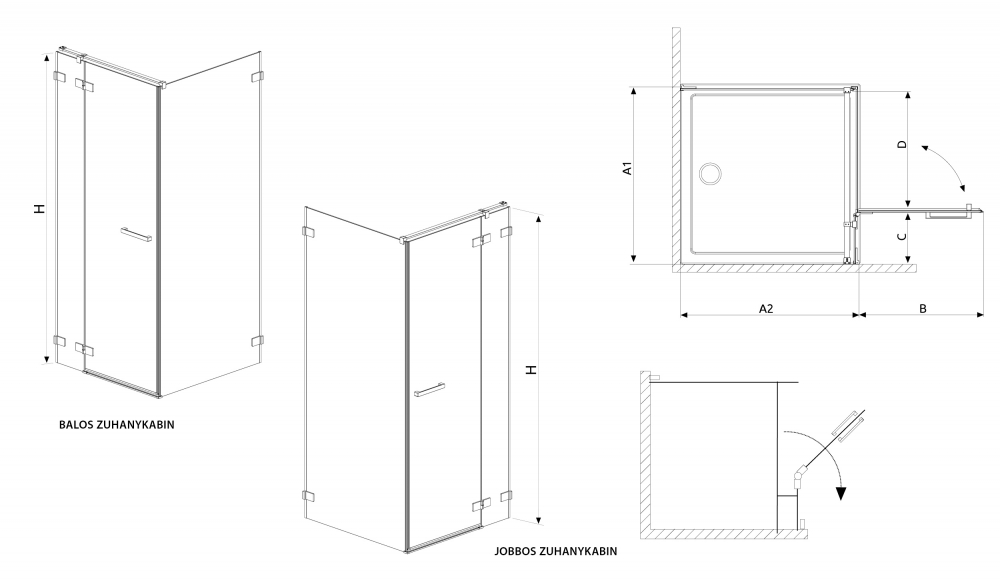 H

BALOS ZUHANYKABIN

H

JOBBOS ZUHANYKABIN

A1

D

C

A2

B