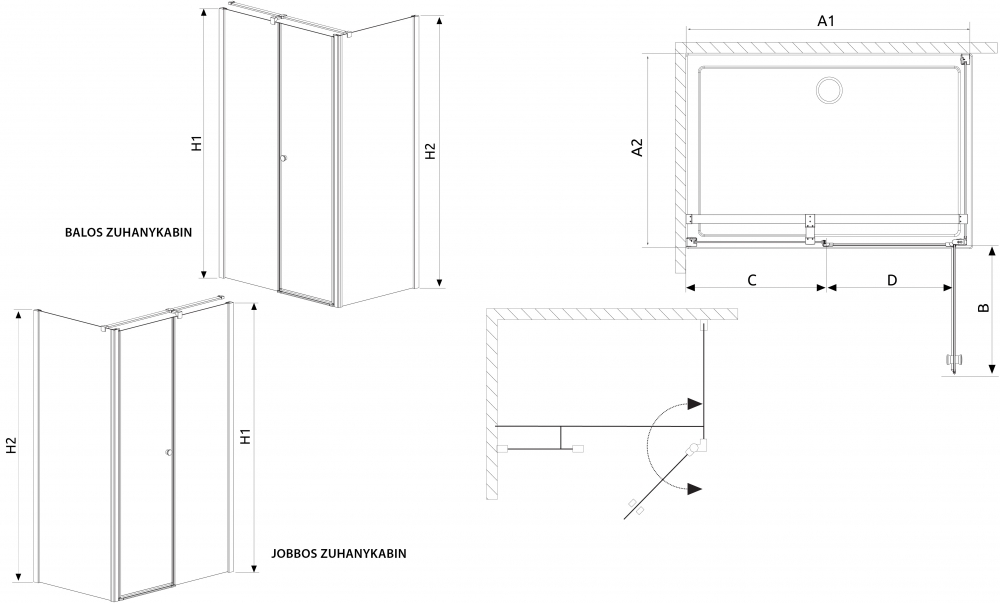 H1

H2

BALOS ZUHANYKABIN

H2

H1

JOBBOS ZUHANYKABIN

A1

A2

C

D

B