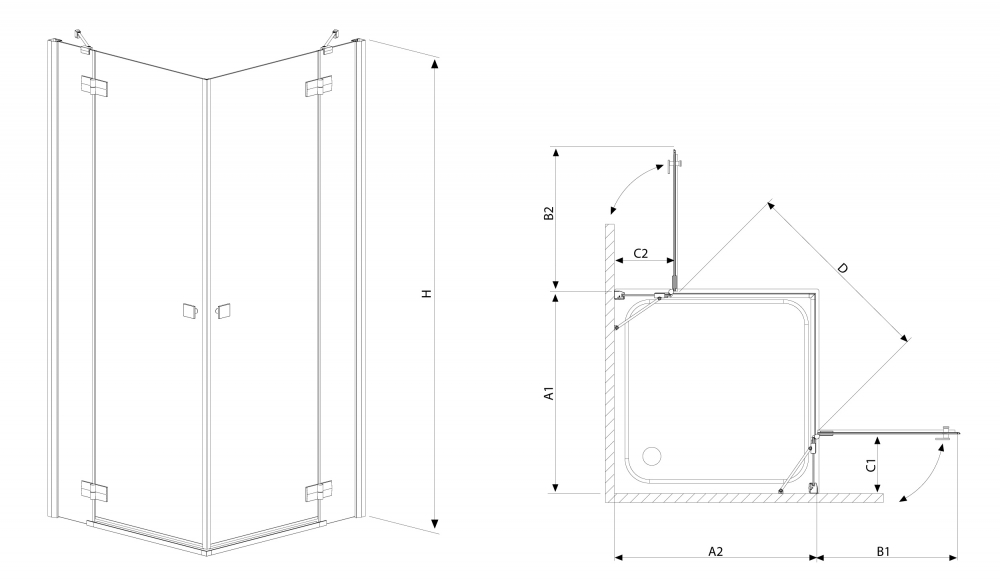 H

B2

C2

D

A1

C1

A2

B1