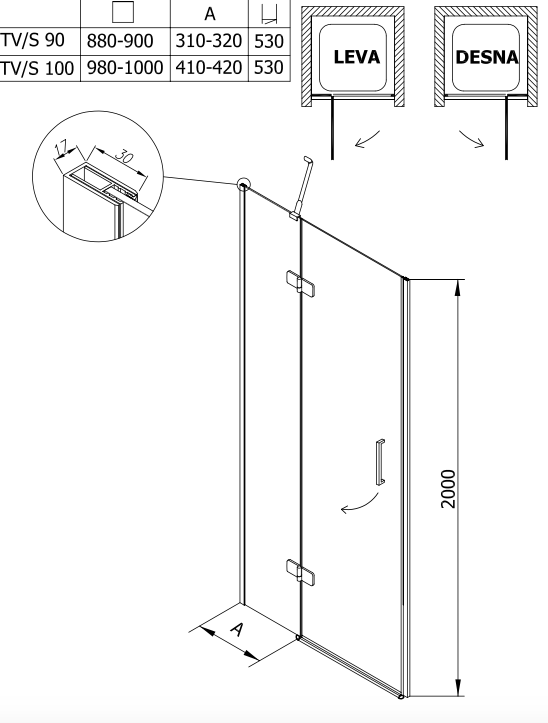 | | | A | |
|---|---|---|---|
| TV/S 90 | 880-900 | 310-320 | 530 |
| TV/S 100 | 980-1000 | 410-420 | 530 |

LEVA

DESNA

17

30

2000

A