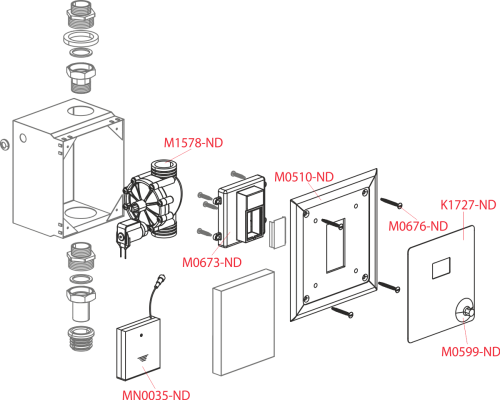 M1578-ND

M0510-ND

K1727-ND

M0676-ND

M0673-ND

M0599-ND

MN0035-ND