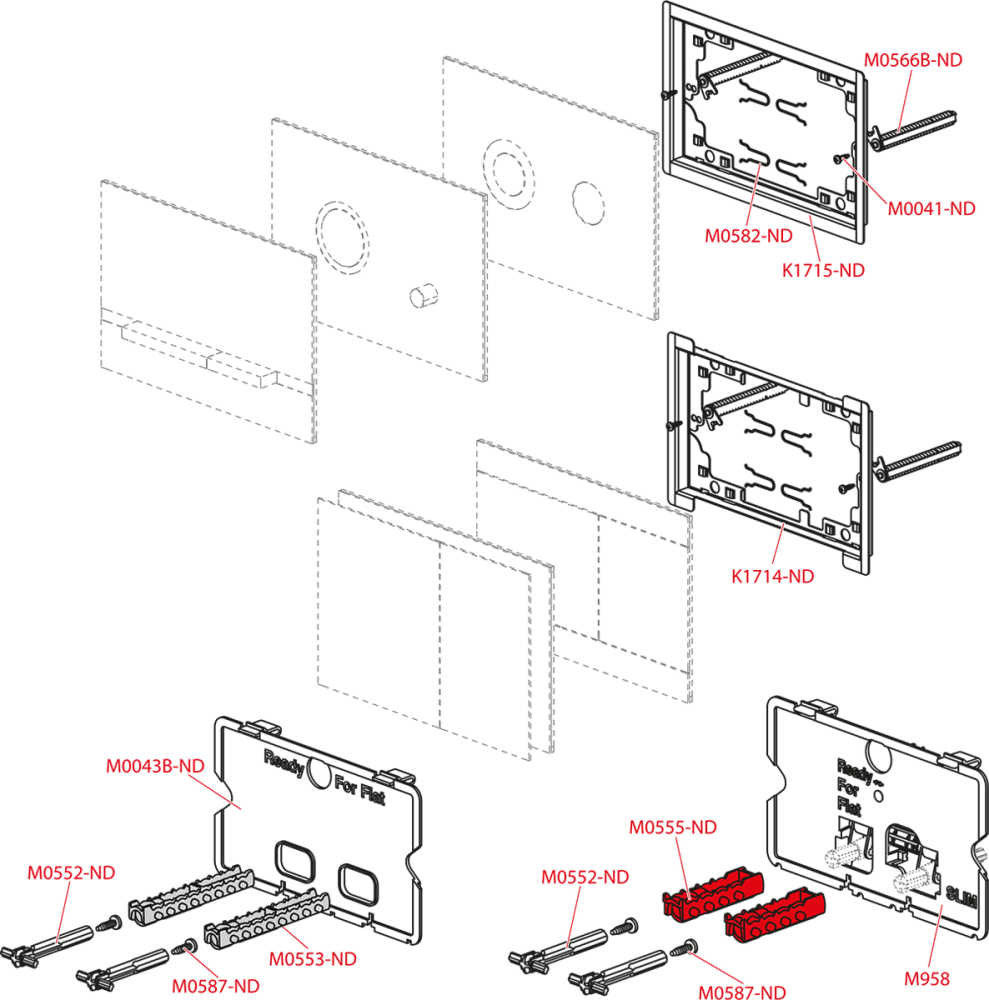 M0566B-ND
M0041-ND
M0582-ND
K1715-ND
K1714-ND
M0043B-ND
Ready For Flat
M0552-ND
M0553-ND
M0587-ND
M0555-ND
Ready For Flat
SLIM
M0552-ND
M0587-ND
M958