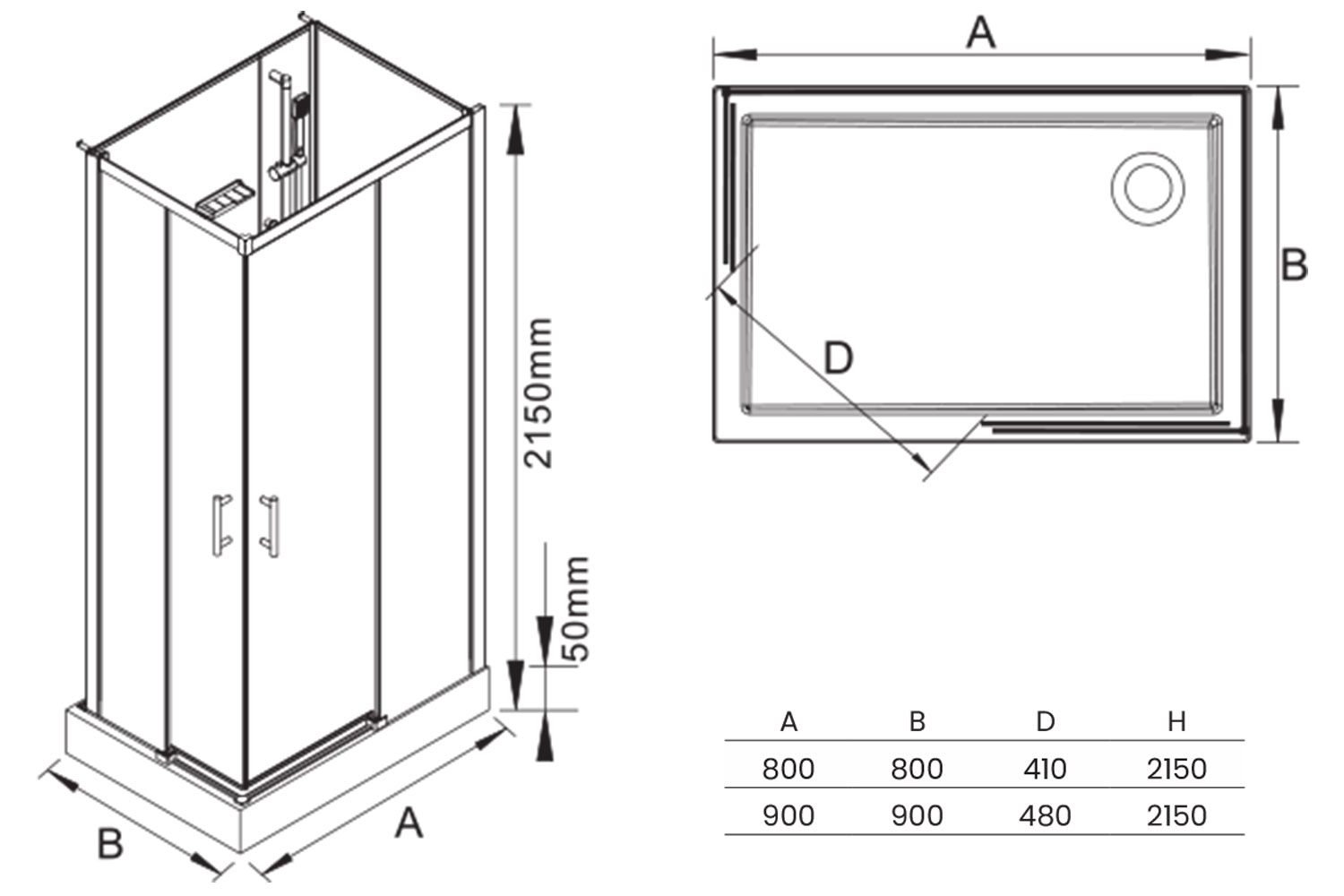 2150mm
50mm
B
A
A
B
D

| A | B | D | H |
|---|---|---|---|
| 800 | 800 | 410 | 2150 |
| 900 | 900 | 480 | 2150 |