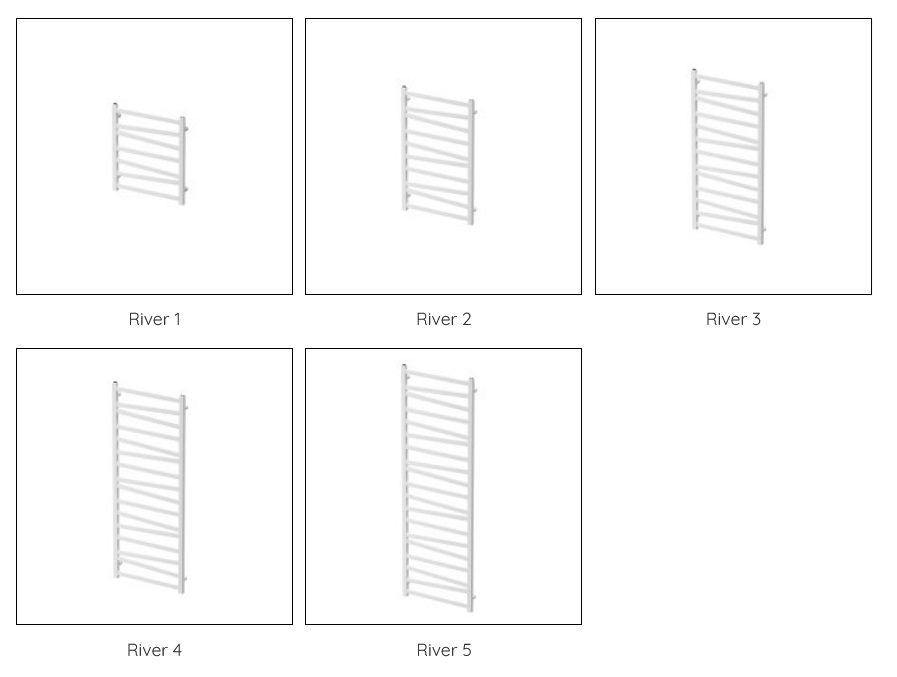 River 1

River 2

River 3

River 4

River 5