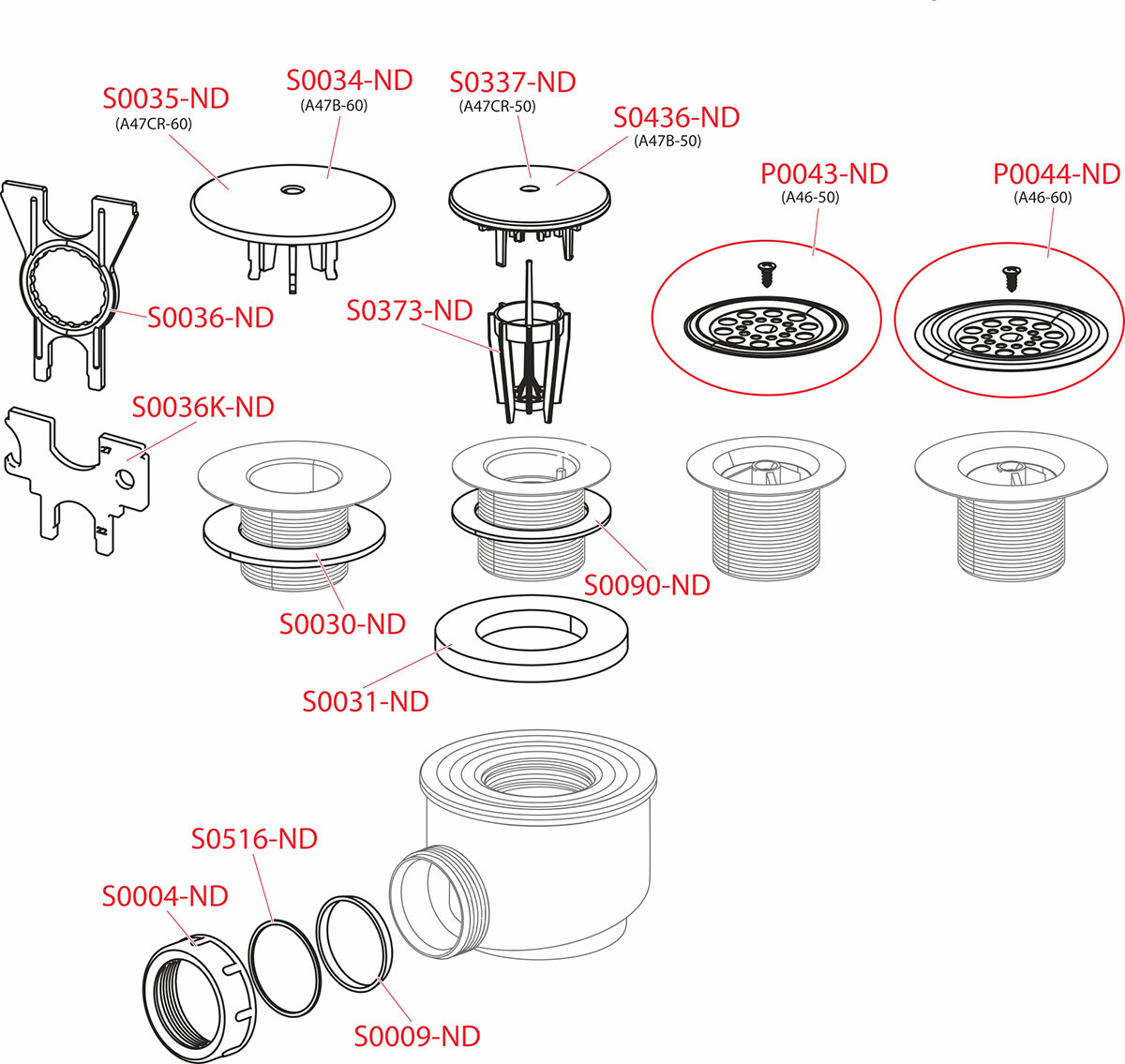 S0035-ND
(A47CR-60)

S0034-ND
(A47B-60)

S0337-ND
(A47CR-50)

S0436-ND
(A47B-50)

P0043-ND
(A46-50)

P0044-ND
(A46-60)

S0036-ND

S0373-ND

S0036K-ND

27

22

S0090-ND

S0030-ND

S0031-ND

S0516-ND

S0004-ND

S0009-ND