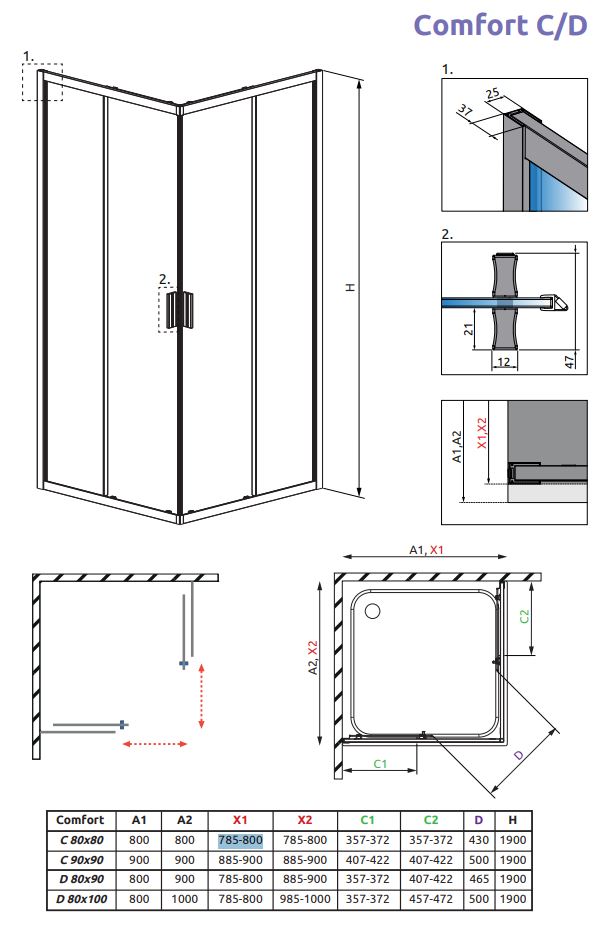 Comfort C/D

1.

2.

H

1.

37

25

2.

21

12

47

A1,A2

X1,X2

A1, X1

A2, X2

C2

C1

D

| Comfort | A1 | A2 | X1 | X2 | C1 | C2 | D | H |
|---|---|---|---|---|---|---|---|---|
| C 80x80 | 800 | 800 | 785-800 | 785-800 | 357-372 | 357-372 | 430 | 1900 |
| C 90x90 | 900 | 900 | 885-900 | 885-900 | 407-422 | 407-422 | 500 | 1900 |
| D 80x90 | 800 | 900 | 785-800 | 885-900 | 357-372 | 407-422 | 465 | 1900 |
| D 80x100 | 800 | 1000 | 785-800 | 985-1000 | 357-372 | 457-472 | 500 | 1900 |