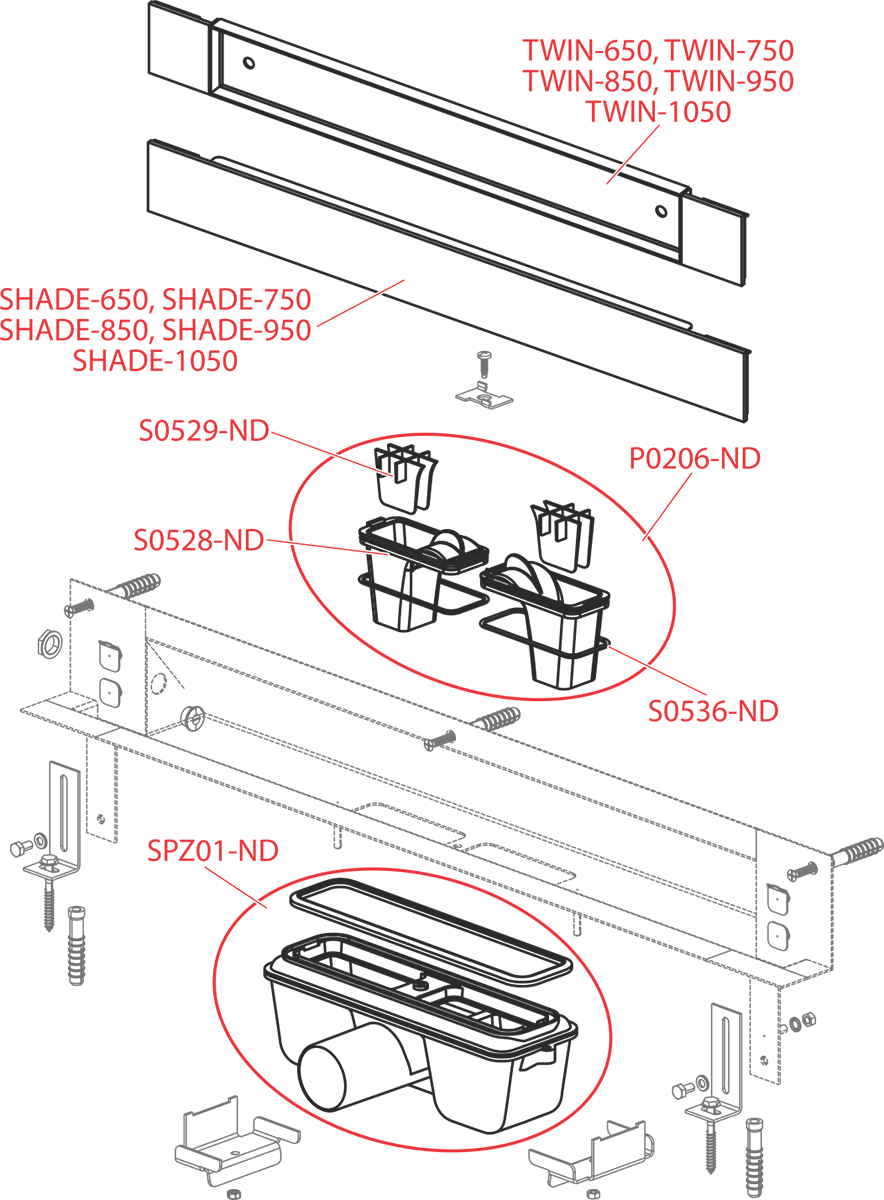 TWIN-650, TWIN-750
TWIN-850, TWIN-950
TWIN-1050

SHADE-650, SHADE-750
SHADE-850, SHADE-950
SHADE-1050

S0529-ND

P0206-ND

S0528-ND

S0536-ND

SPZ01-ND